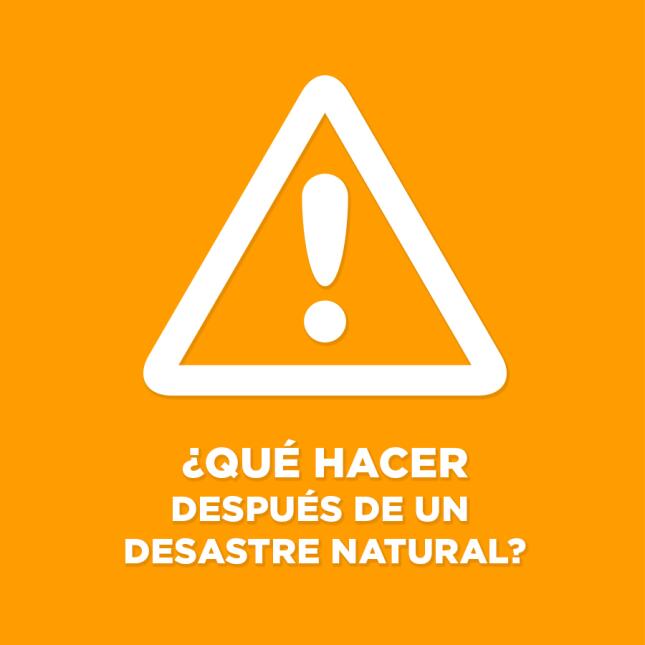 ¿QUÉ HACER DESPUÉS DE UN DESASTRE NATURAL?